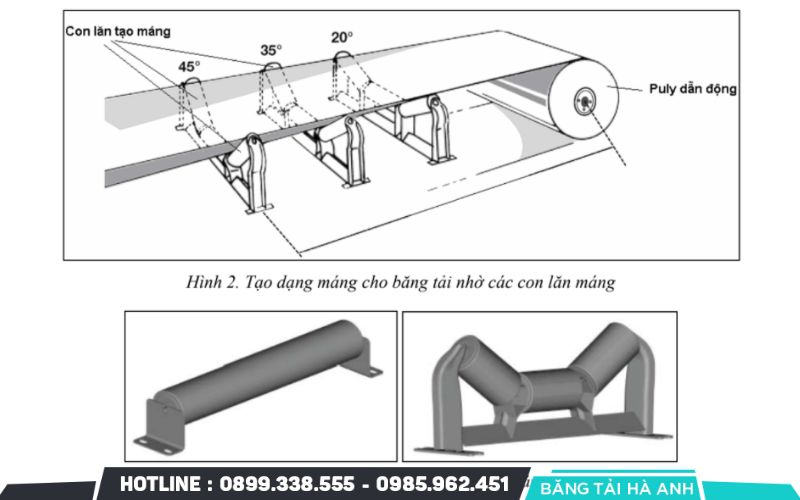 Con lăn tạo máng

45°

35°

20°

Puly dẫn động

Hình 2. Tạo dạng máng cho băng tải nhờ các con lăn máng

HOTLINE : 0899.338.555 - 0985.962.451

BĂNG TẢI HÀ ANH